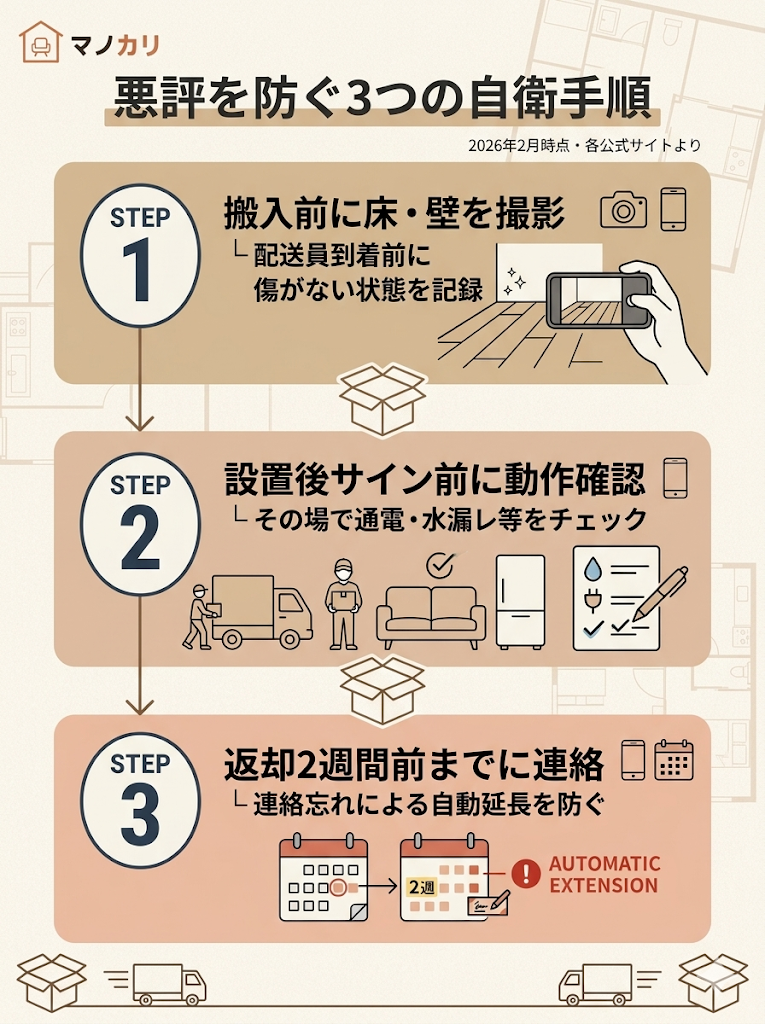 マノカリ

悪評を防ぐ3つの自衛手順

2026年2月時点・各公式サイトより

STEP 1

搬入前に床・壁を撮影
└ 配送員到着前に傷がない状態を記録

STEP 2

設置後サイン前に動作確認
└ その場で通電・水漏レ等をチェック

STEP 3

返却2週間前までに連絡
└ 連絡忘れによる自動延長を防ぐ

2週

AUTOMATIC EXTENSION